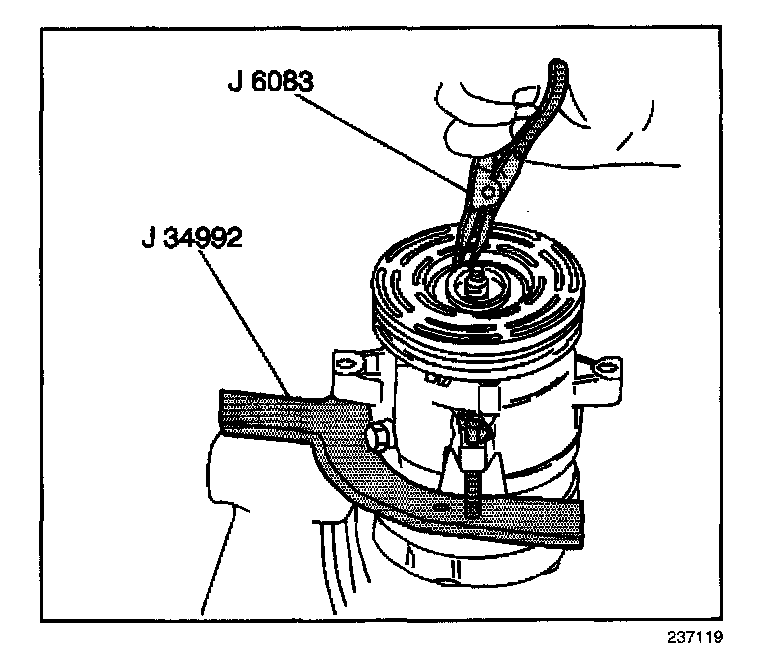 J 6083

J 34992

237119