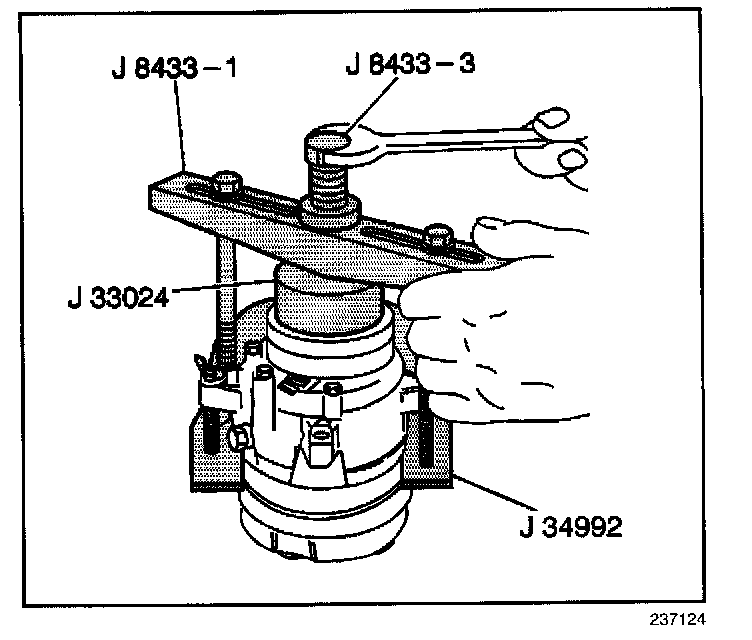 J 8433 – 1
J 8433 – 3
J 33024
J 34992
237124