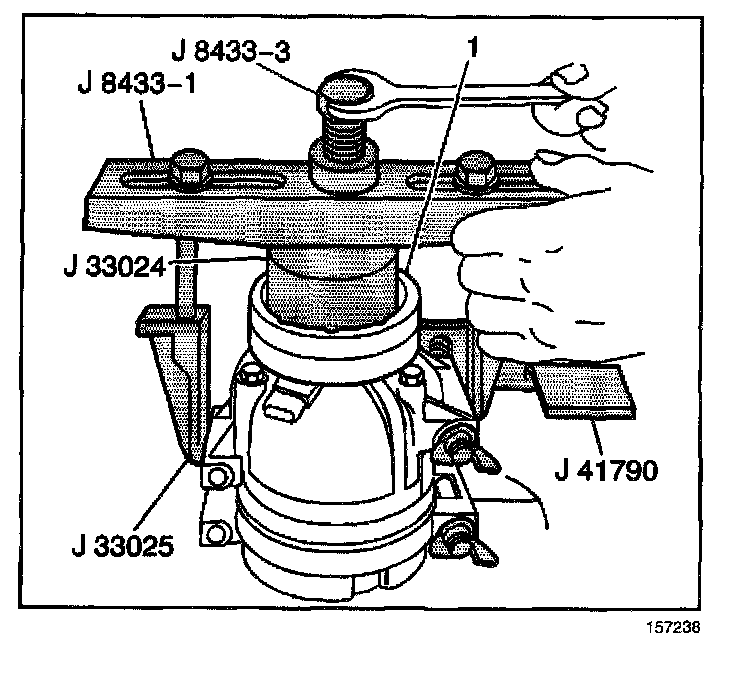 J 8433–3
1
J 8433–1
J 33024
J 41790
J 33025
157238