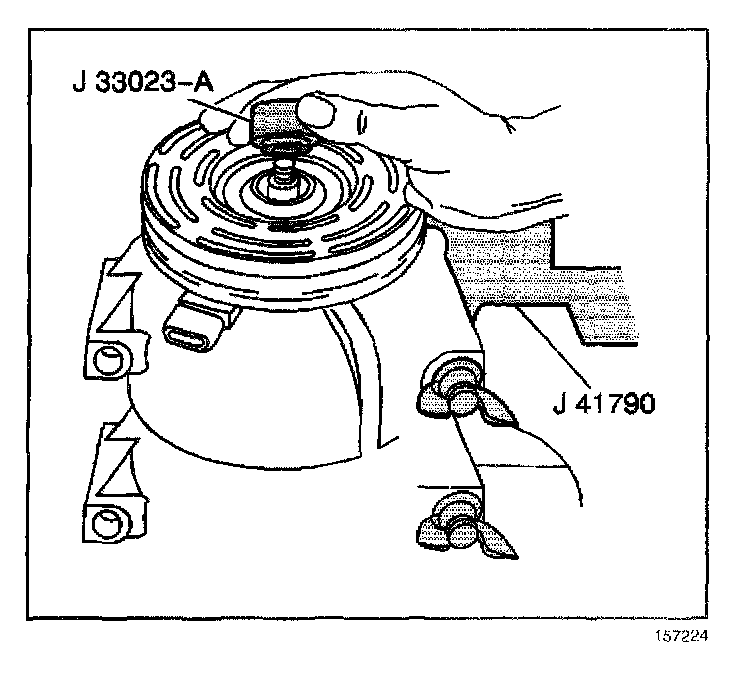 J 33023-A

J 41790

157224