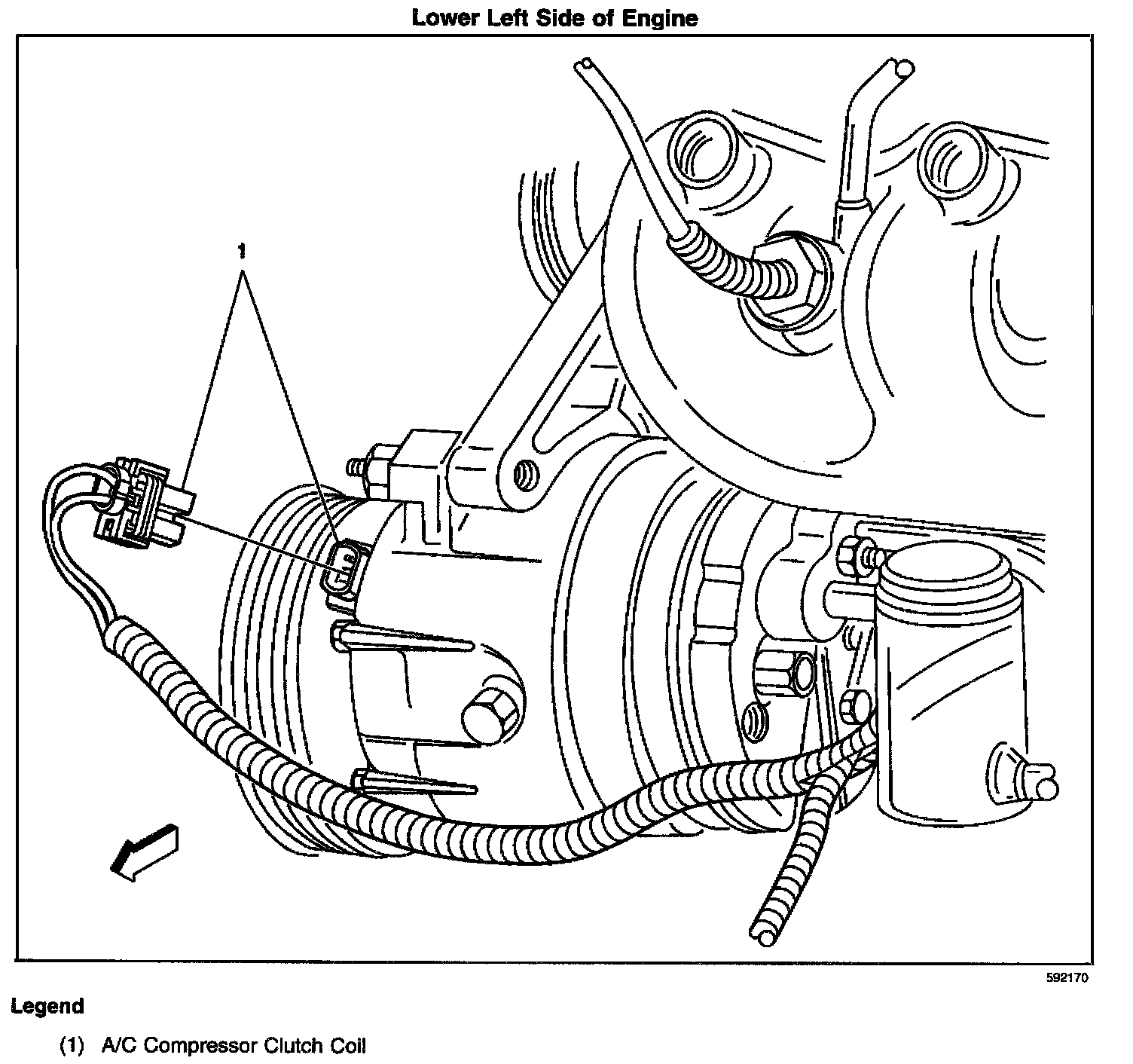 Lower Left Side of Engine

1

592170

Legend

(1) A/C Compressor Clutch Coil