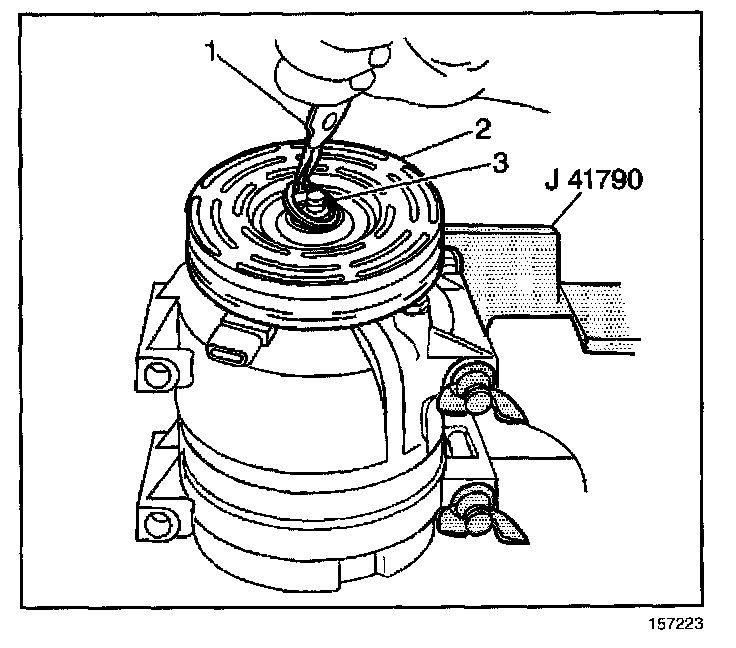 1
2
3
J 41790
157223