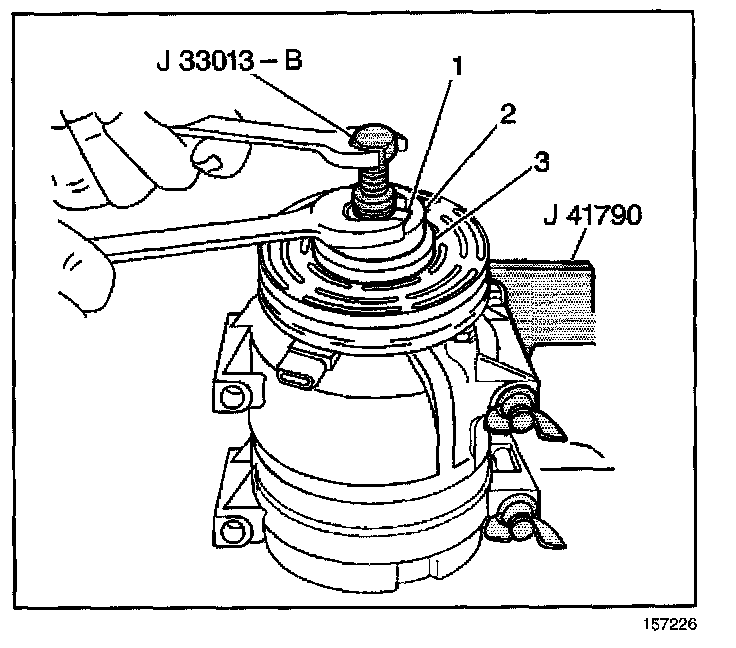 J 33013 – B
1
2
3
J 41790
157226