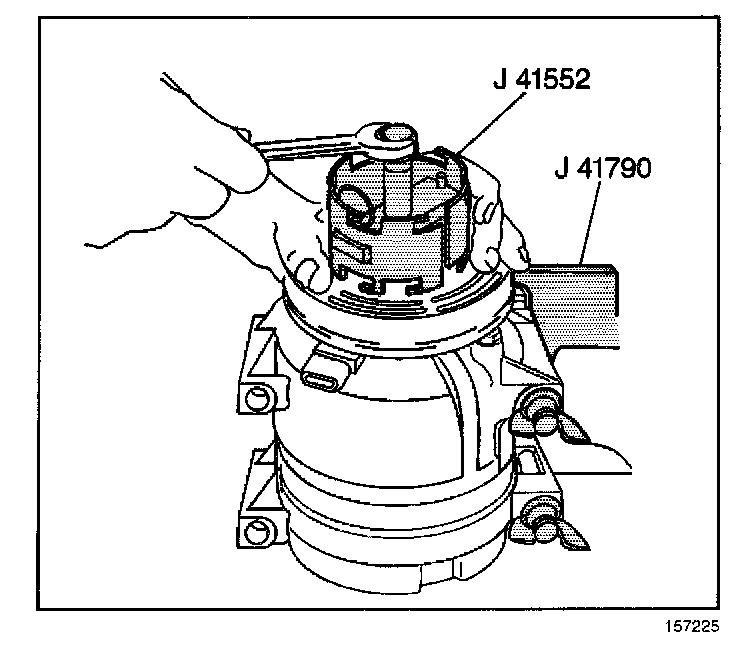 J 41552

J 41790

157225