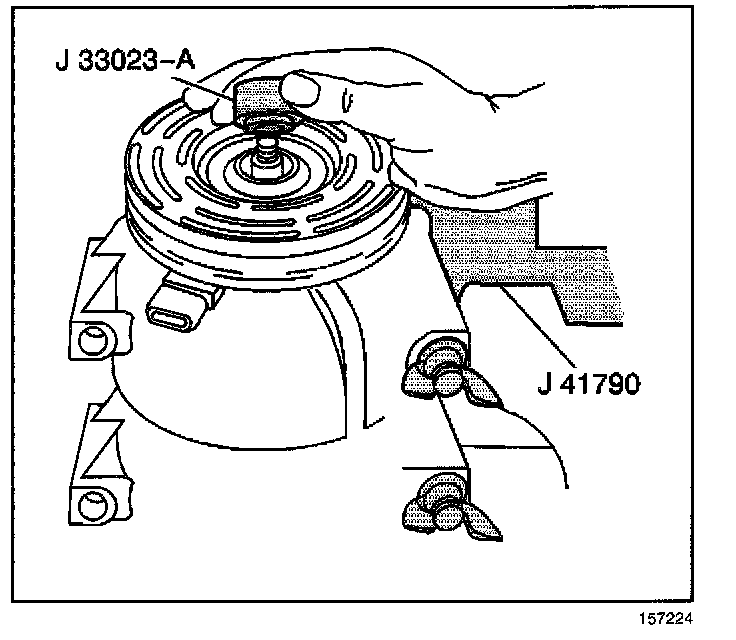 J 33023-A

J 41790

157224