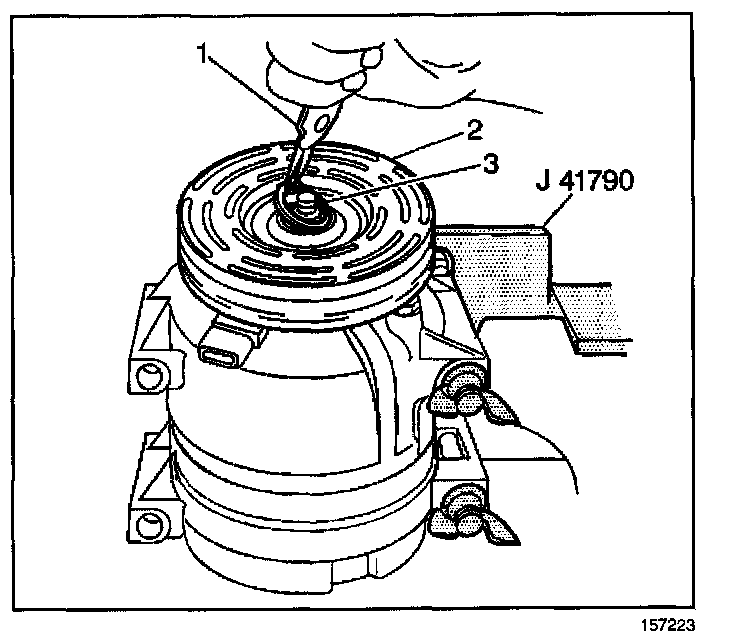 1
2
3
J 41790
157223