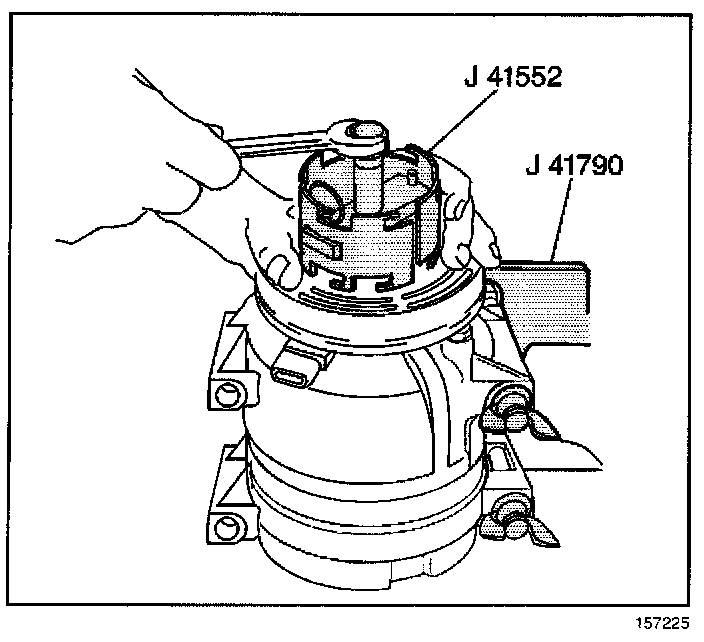 J 41552

J 41790

157225