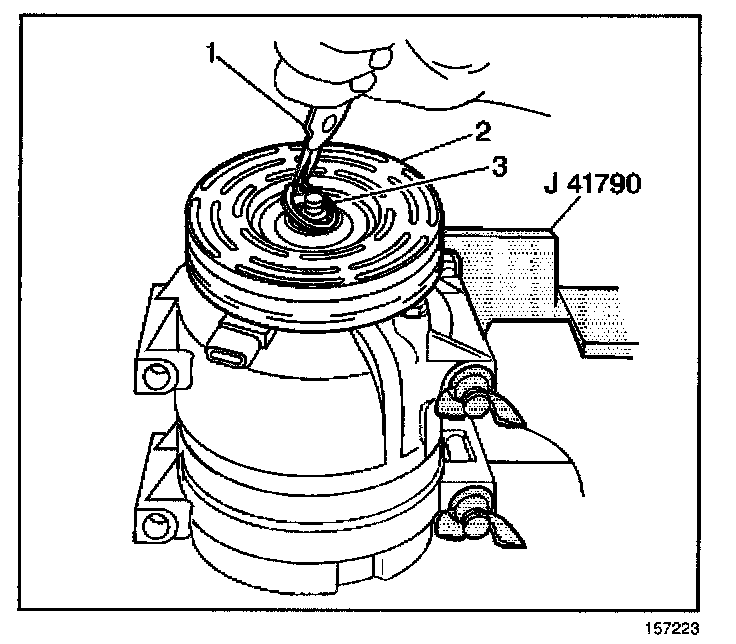 1
2
3
J 41790
157223