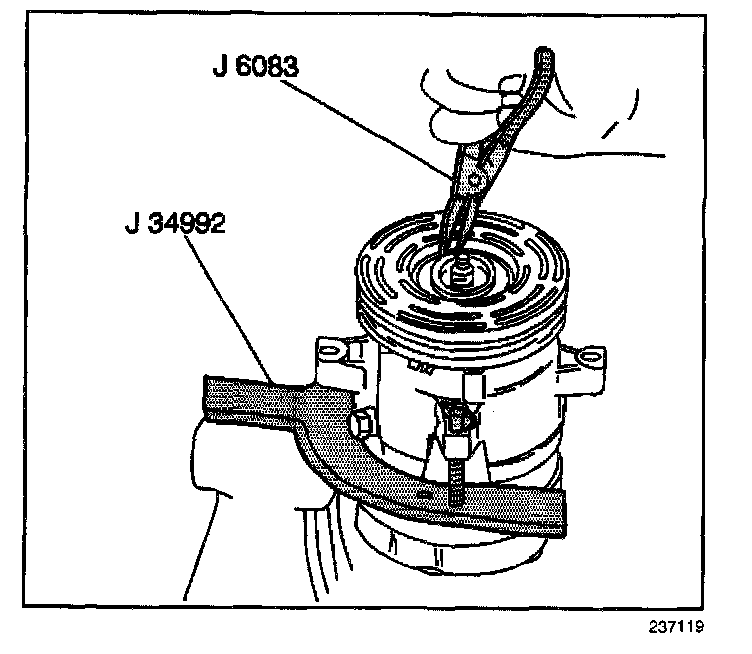 J 6083

J 34992

237119