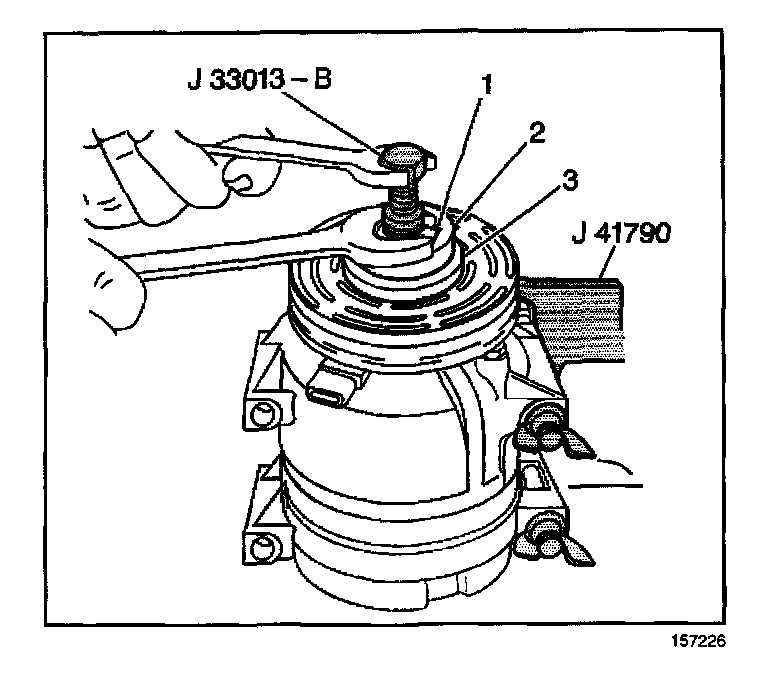 J 33013 – B
1
2
3
J 41790
157226