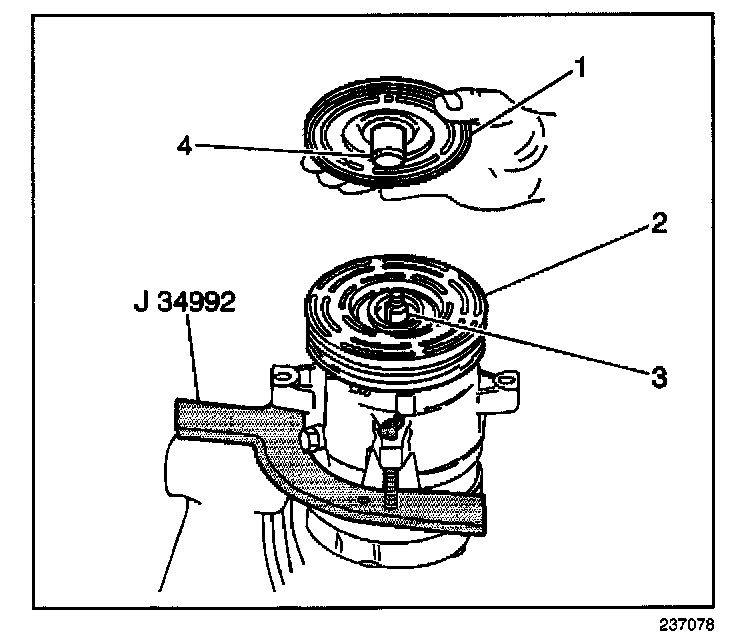 1
4
2
J 34992
3
237078