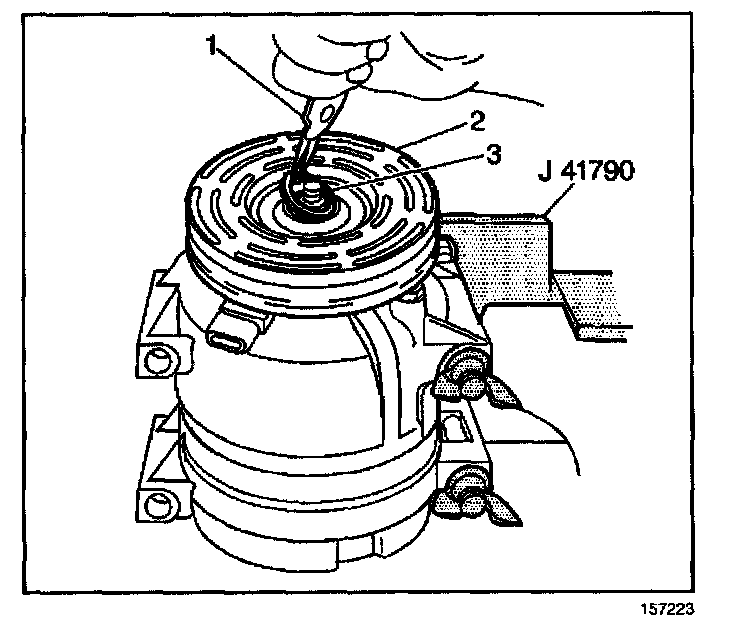 1
2
3
J 41790
157223