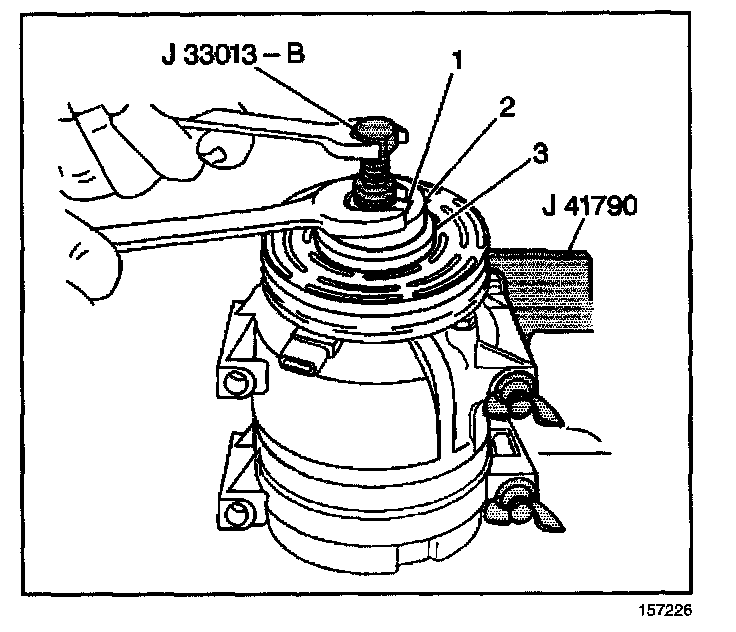 J 33013 – B
1
2
3
J 41790
157226