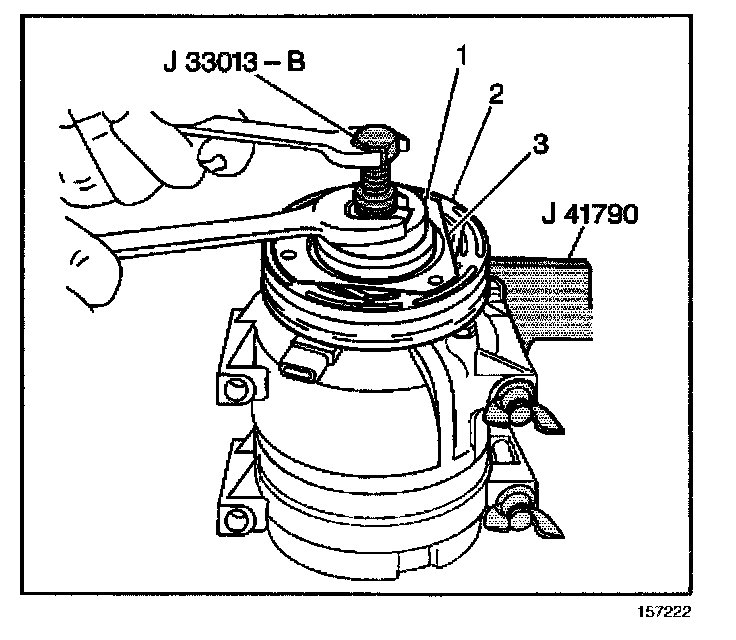 J 33013 – B
1
2
3
J 41790
157222