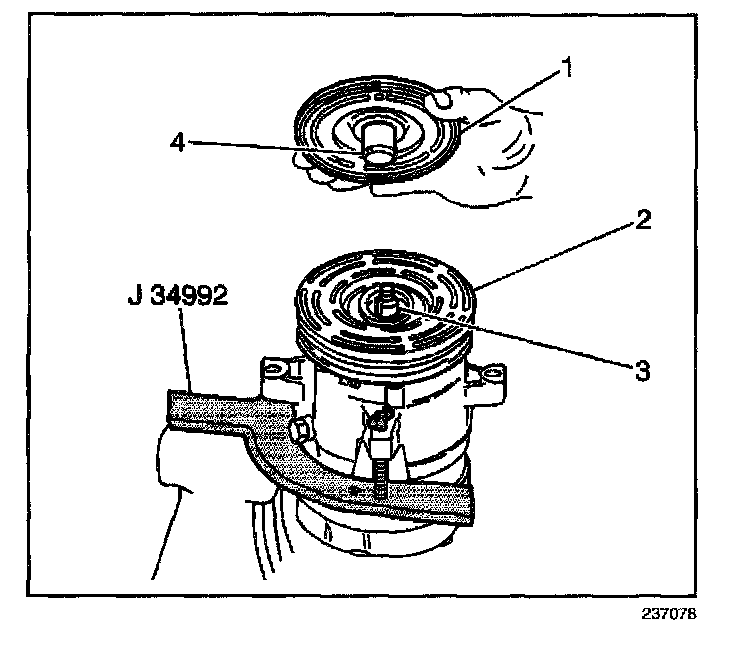 1
4
2
J 34992
3
237078