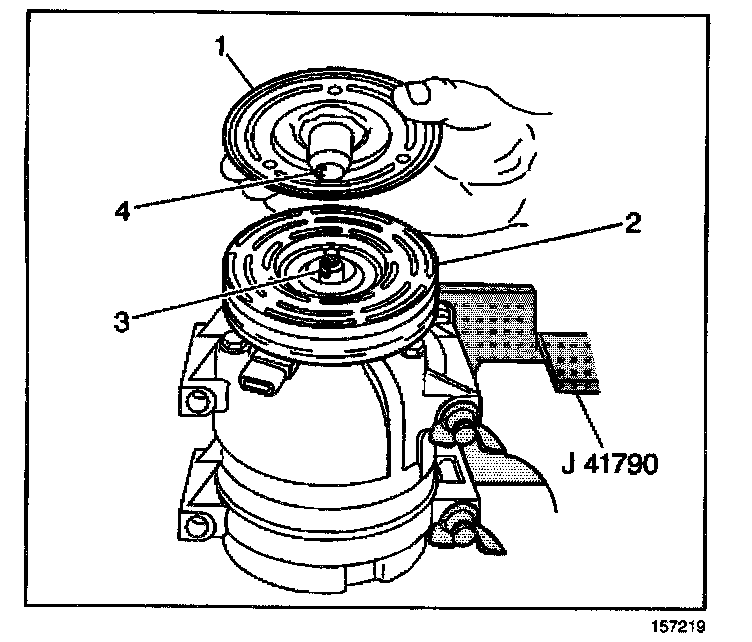 1

4

2

3

J 41790

157219