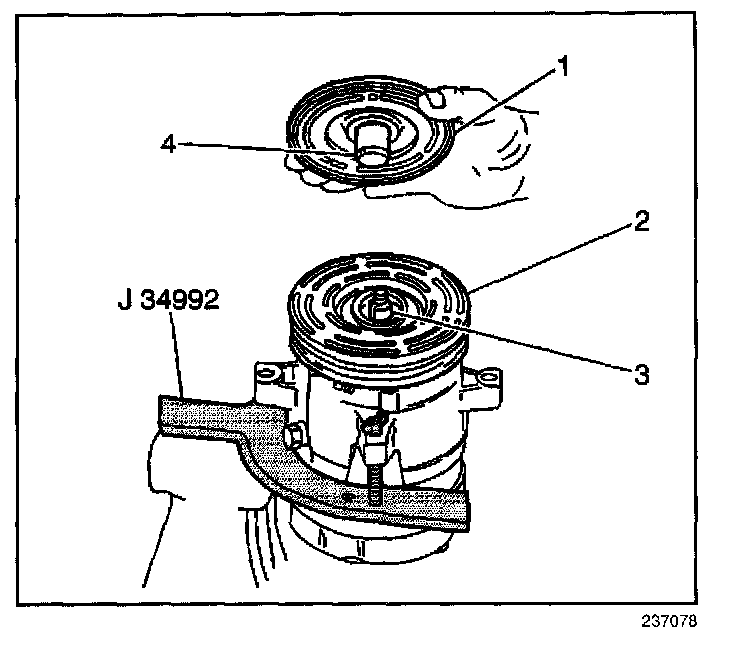 1
4
2
J 34992
3
237078