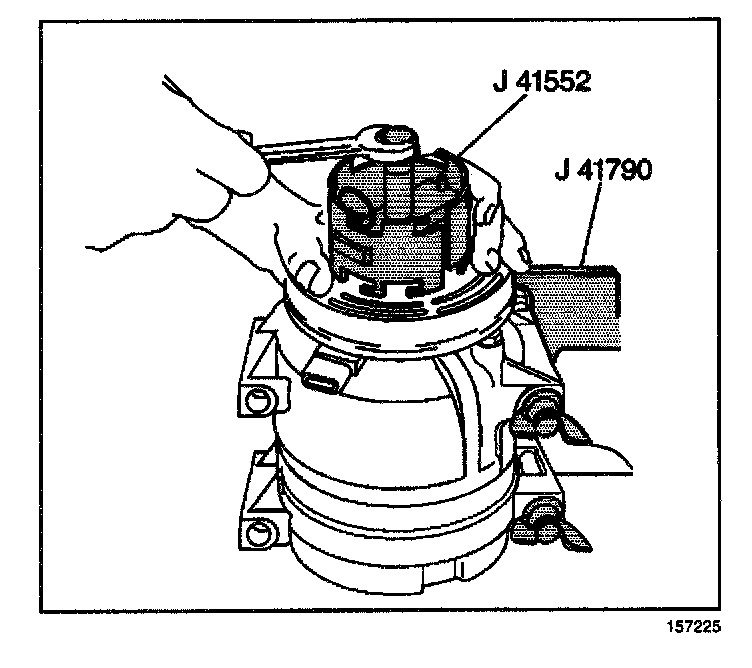 J 41552
J 41790
157225