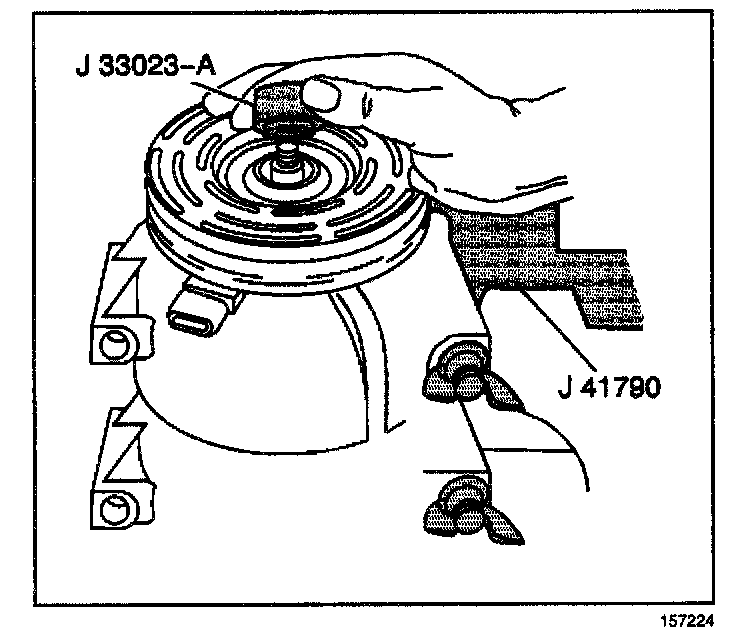 J 33023-A

J 41790

157224