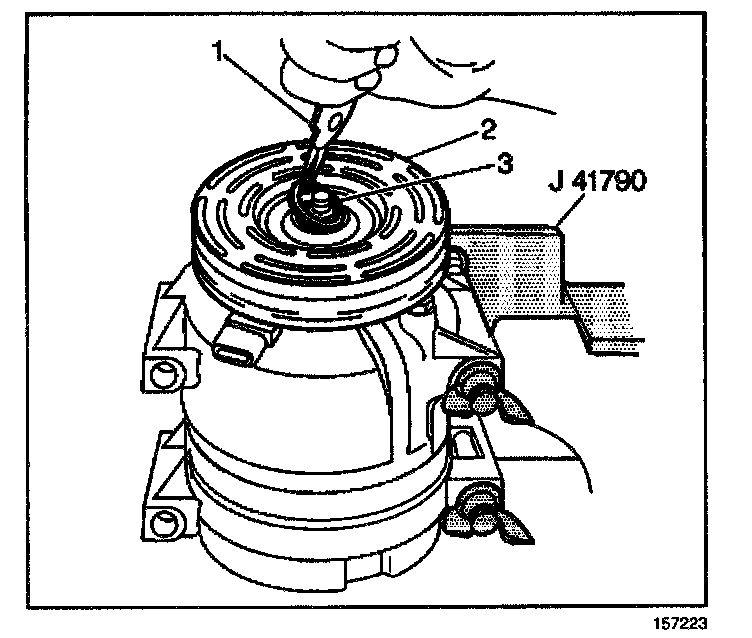 1
2
3
J 41790
157223