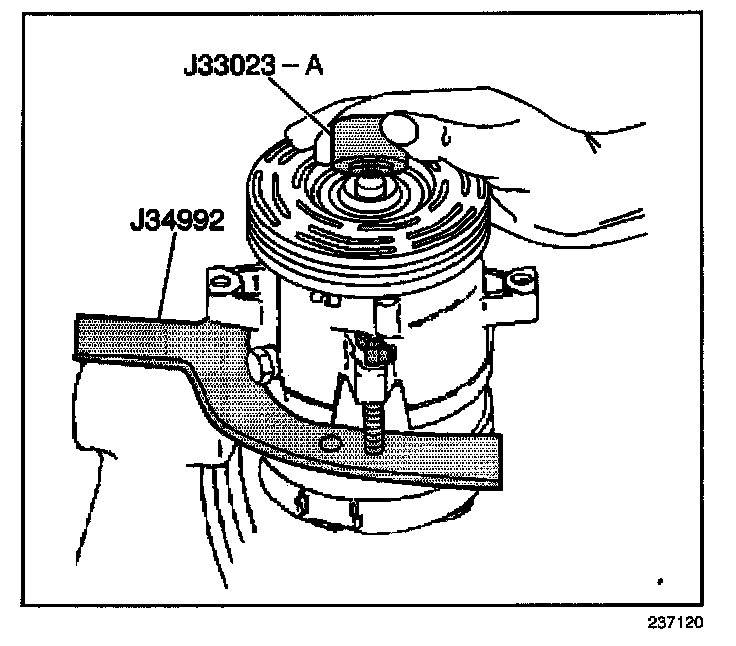 J33023 – A

J34992

237120