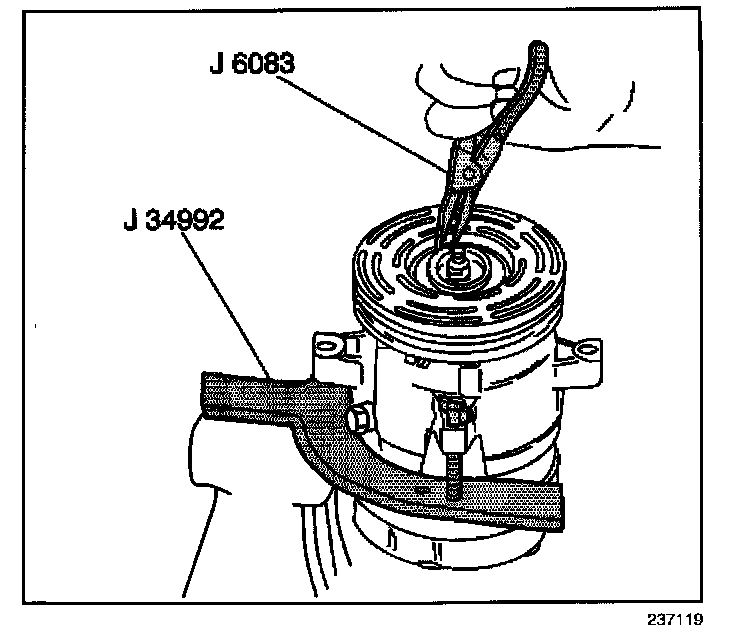 J 6083

J 34992

237119