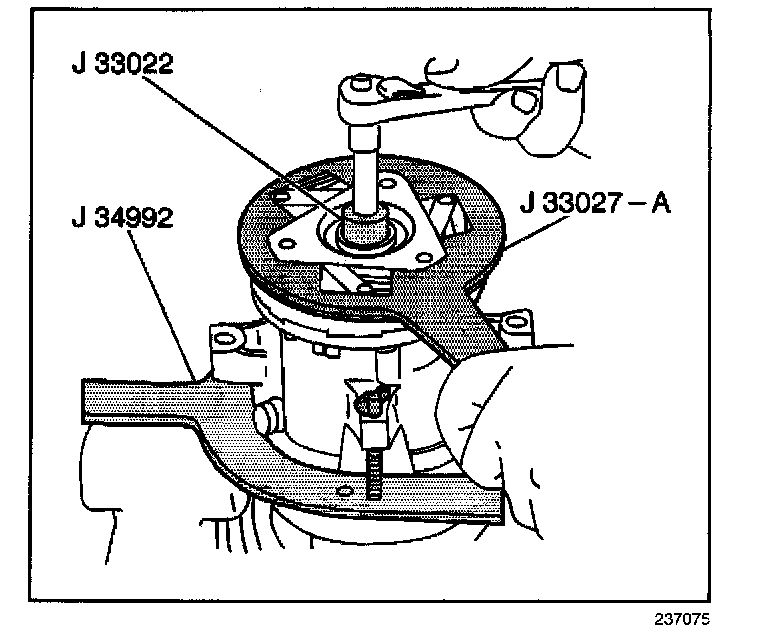 J 33022

J 34992

J 33027 – A

237075