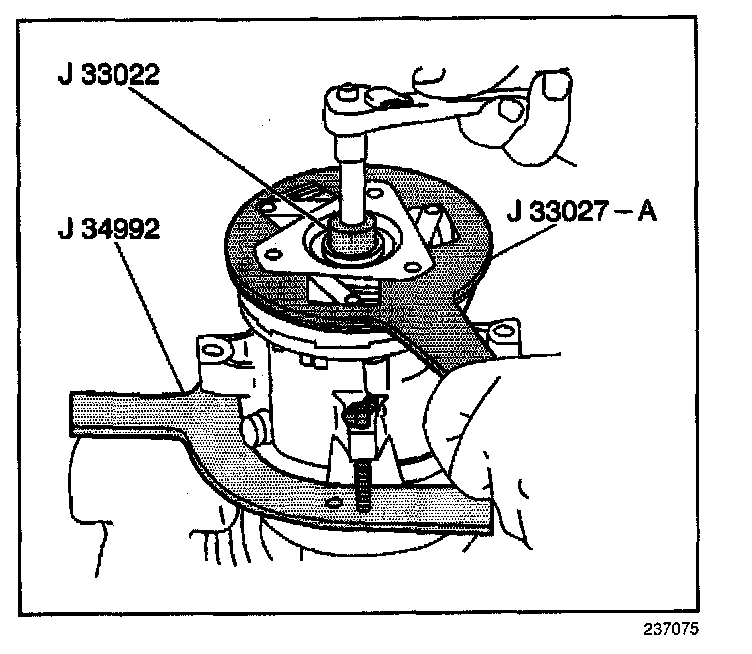 J 33022

J 33027 – A

J 34992

237075