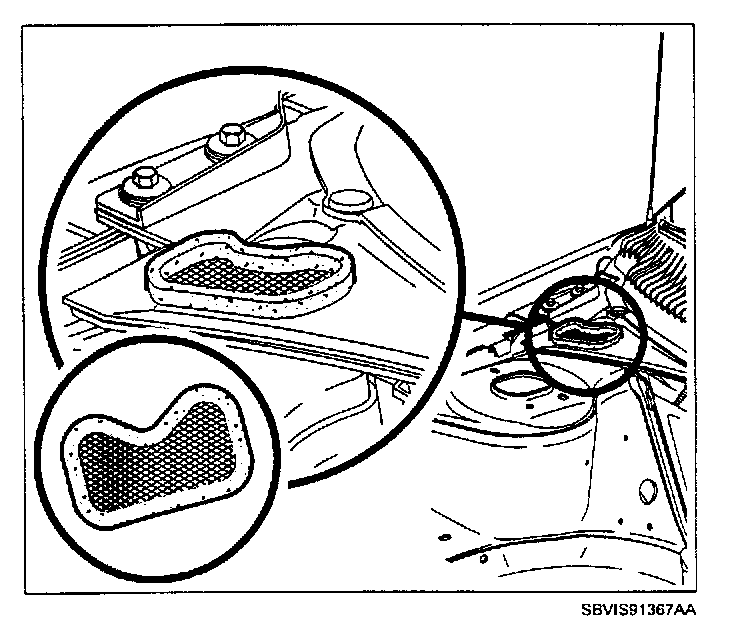 SBVIS91367AA