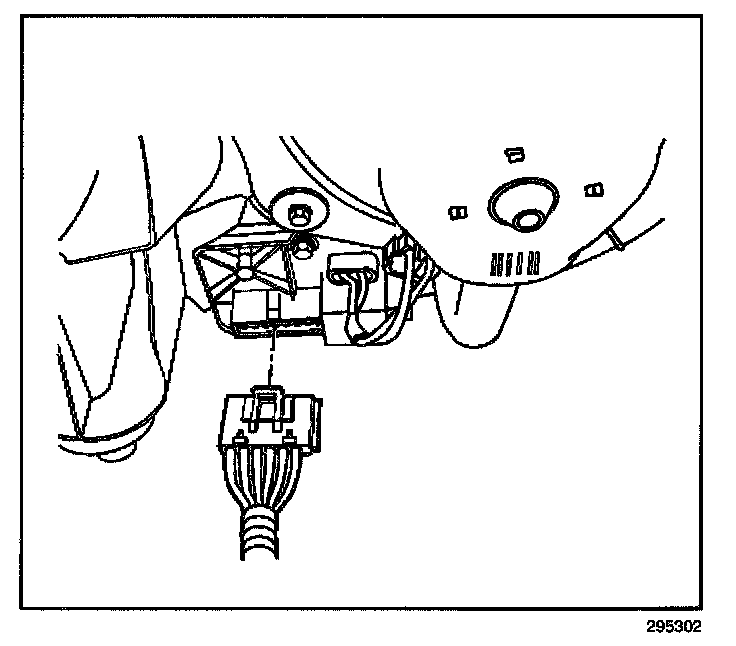 295302