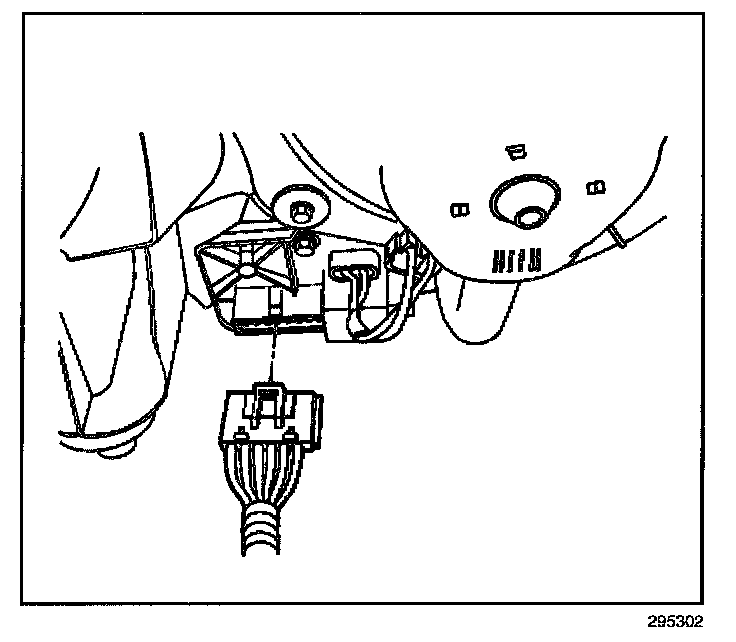 295302