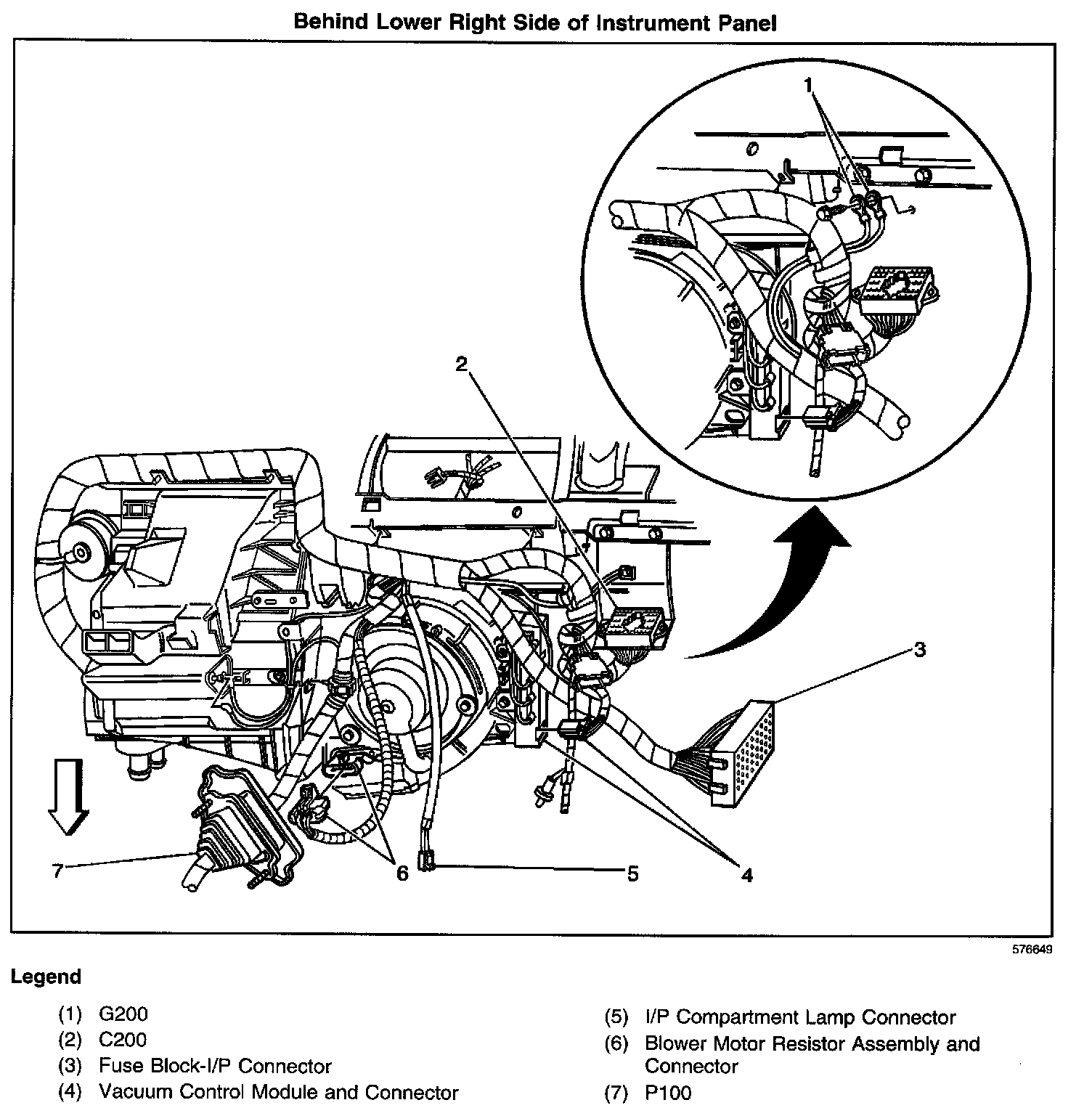 Behind Lower Right Side of Instrument Panel

1

2

3

7

6

5

4

576649

Legend

(1) G200

(2) C200

(3) Fuse Block-I/P Connector

(4) Vacuum Control Module and Connector

(5) I/P Compartment Lamp Connector

(6) Blower Motor Resistor Assembly and Connector

(7) P100