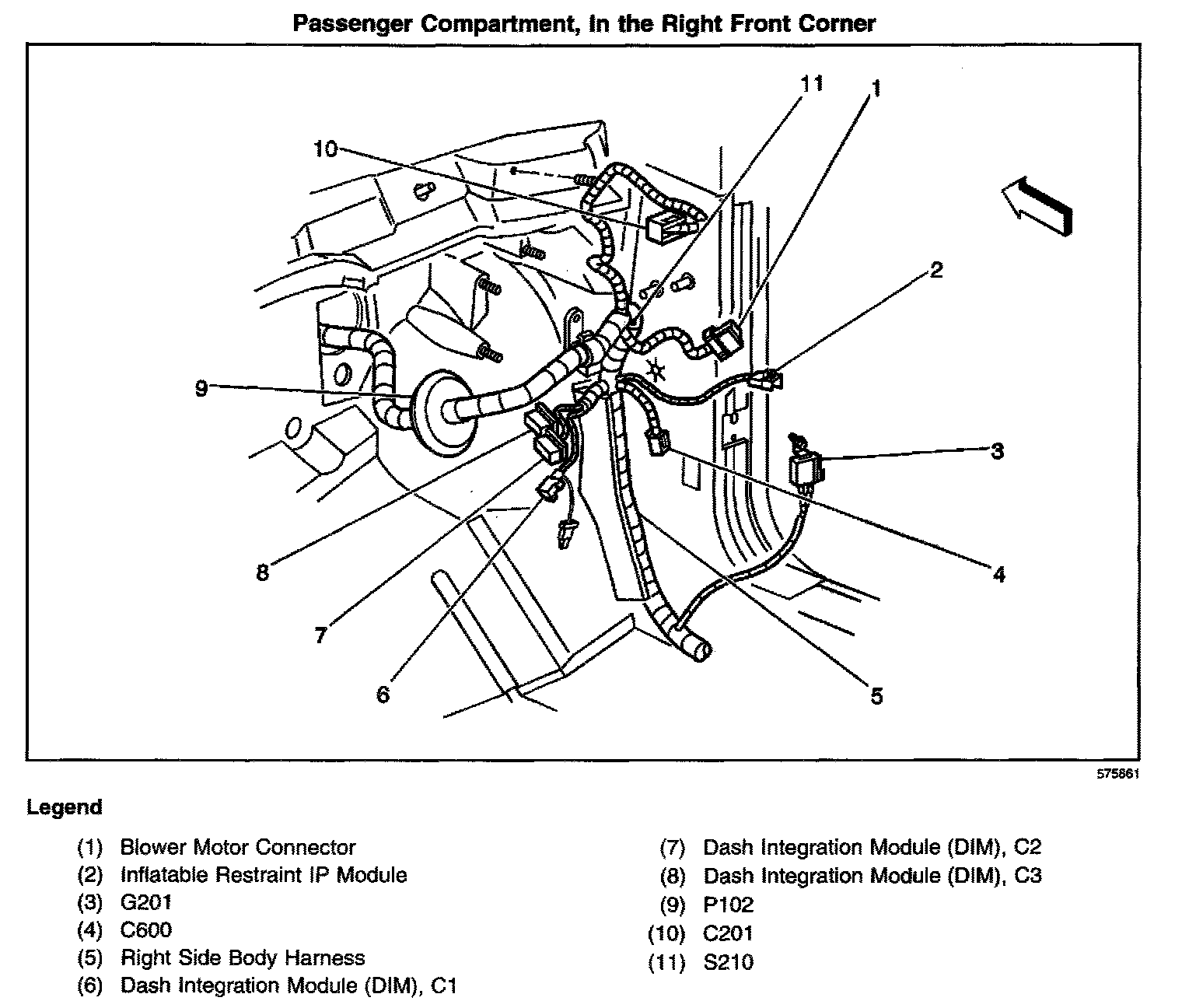 Passenger Compartment, In the Right Front Corner

11
1
10
2
9
3
8
4
7
6
5

575861

Legend

(1) Blower Motor Connector
(2) Inflatable Restraint IP Module
(3) G201
(4) C600
(5) Right Side Body Harness
(6) Dash Integration Module (DIM), C1
(7) Dash Integration Module (DIM), C2
(8) Dash Integration Module (DIM), C3
(9) P102
(10) C201
(11) S210