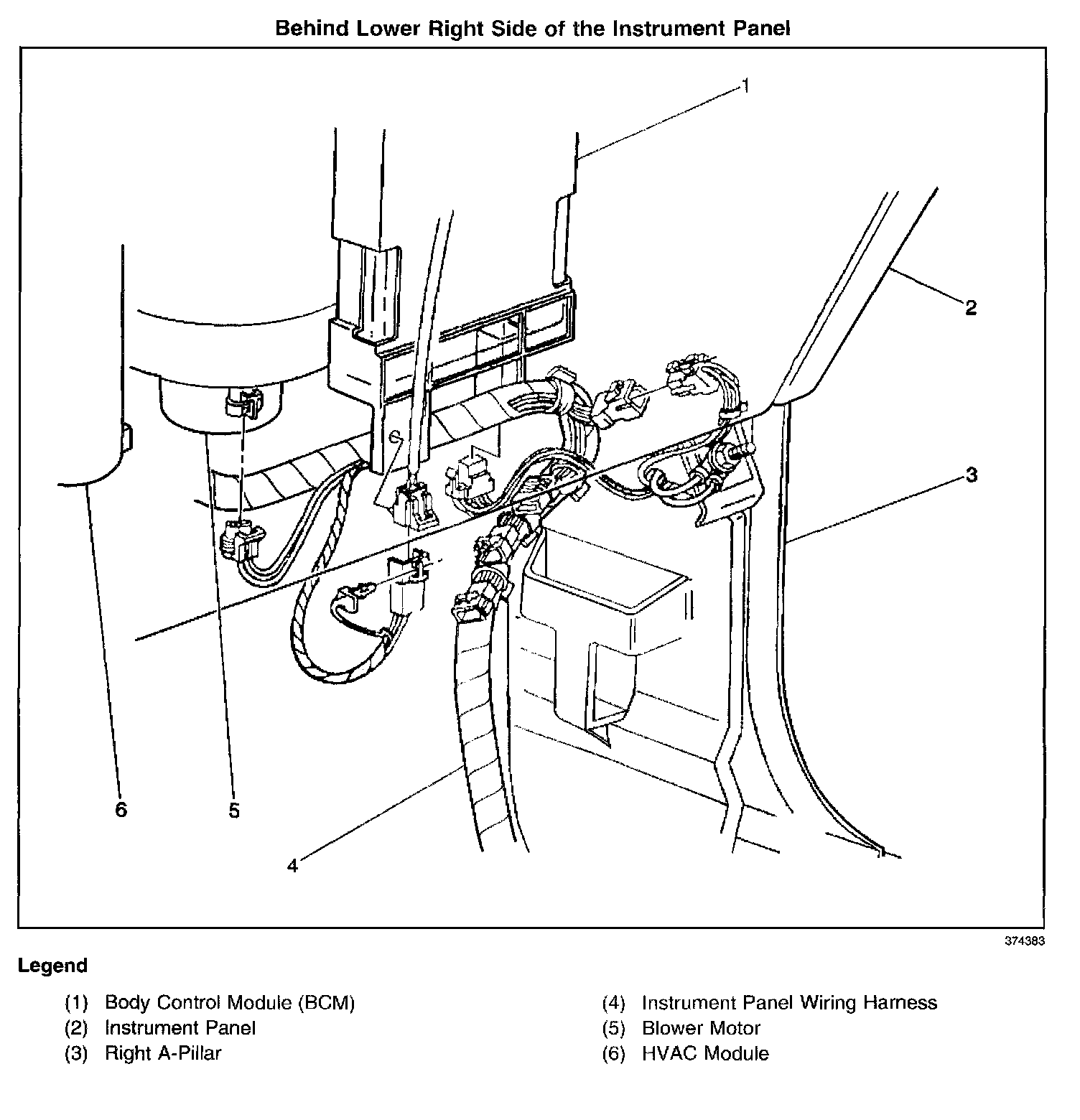 Behind Lower Right Side of the Instrument Panel

1

2

3

6

5

4

374383

Legend

(1) Body Control Module (BCM)
(2) Instrument Panel
(3) Right A-Pillar

(4) Instrument Panel Wiring Harness
(5) Blower Motor
(6) HVAC Module