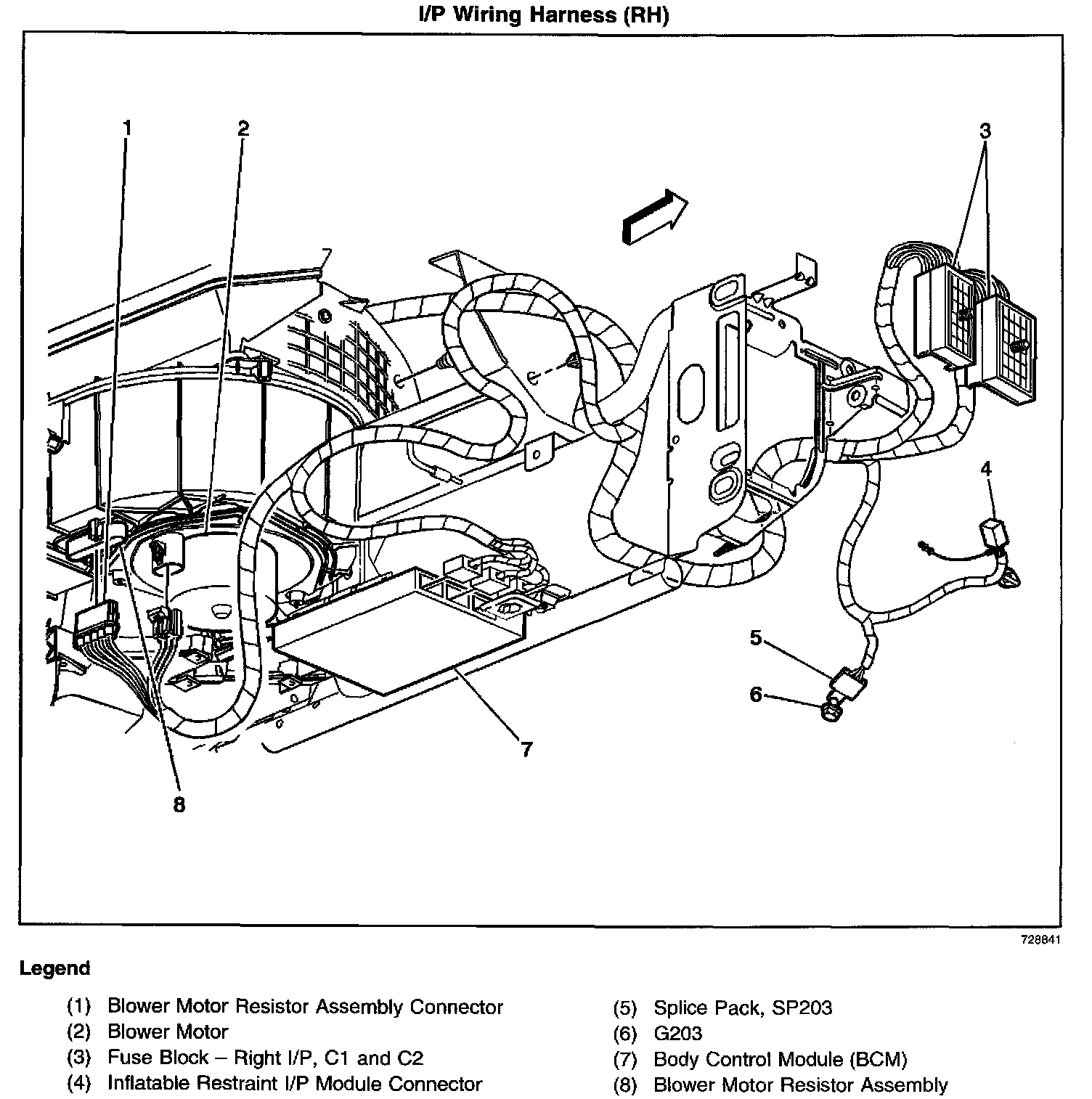 I/P Wiring Harness (RH)

1
2
3
4
5
6
7
8

728841

Legend

(1) Blower Motor Resistor Assembly Connector
(2) Blower Motor
(3) Fuse Block – Right I/P, C1 and C2
(4) Inflatable Restraint I/P Module Connector

(5) Splice Pack, SP203
(6) G203
(7) Body Control Module (BCM)
(8) Blower Motor Resistor Assembly