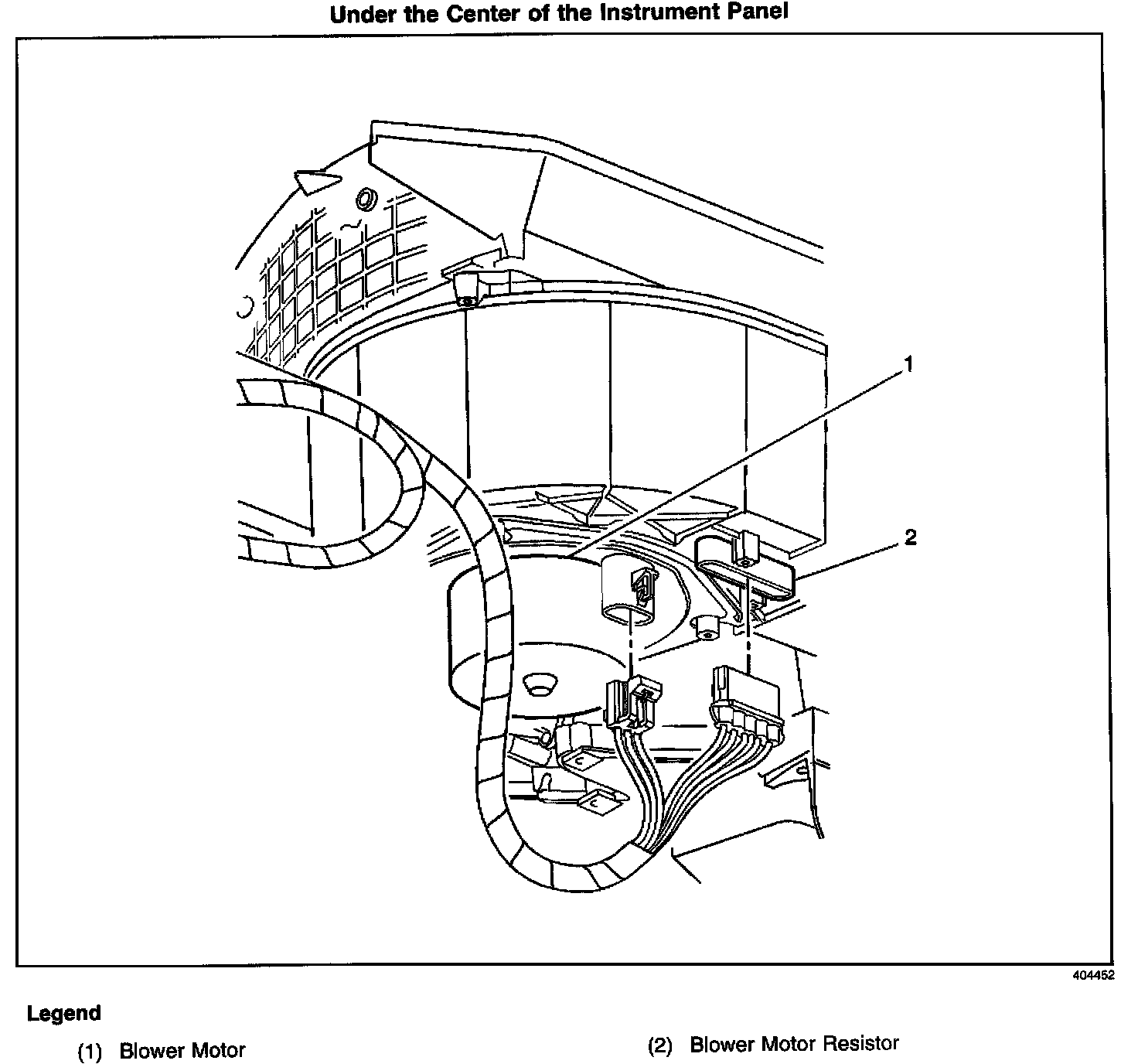 Under the Center of the Instrument Panel

1

2

404452

Legend

(1) Blower Motor

(2) Blower Motor Resistor