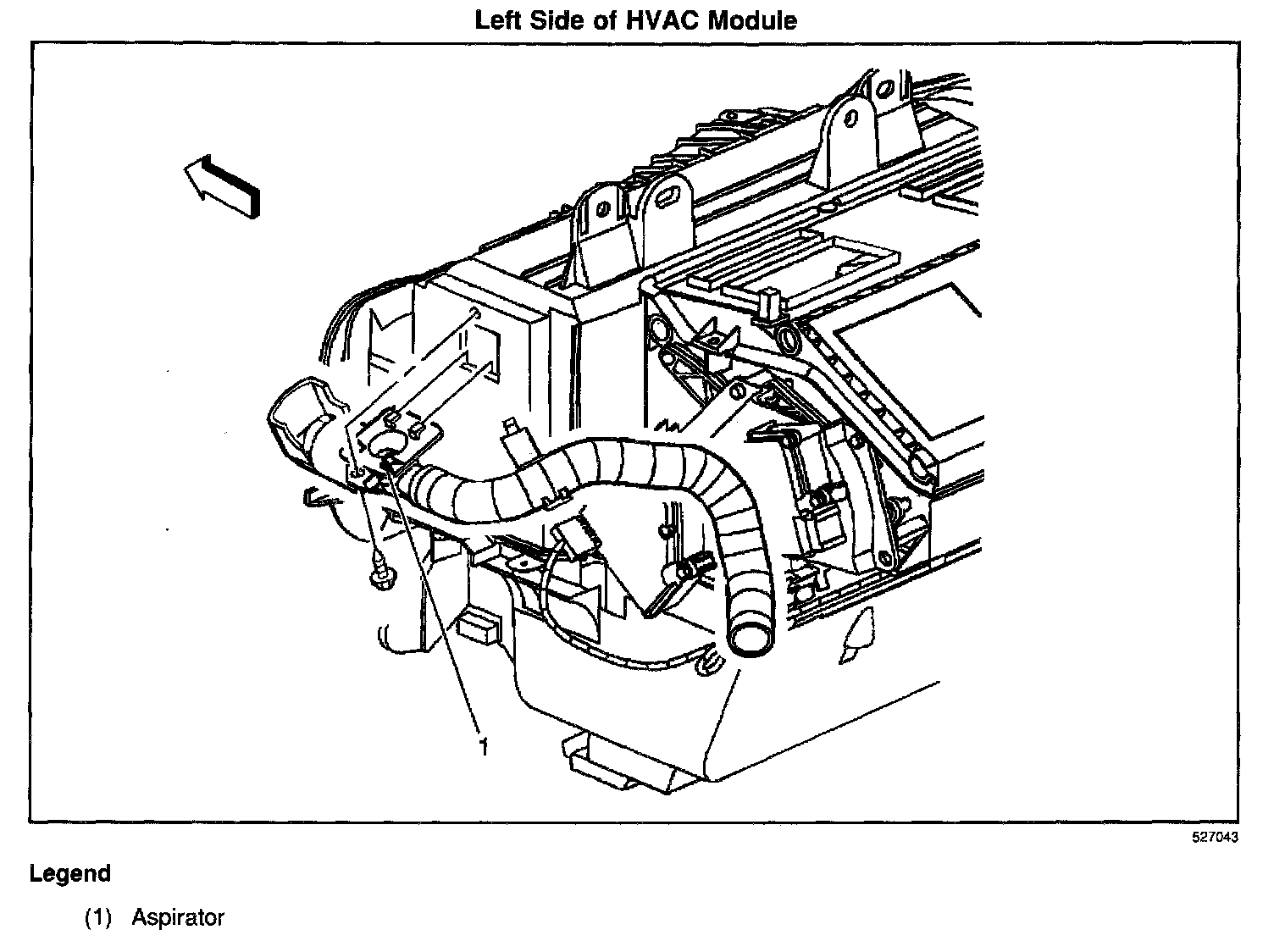 Left Side of HVAC Module

1

527043

Legend

(1) Aspirator