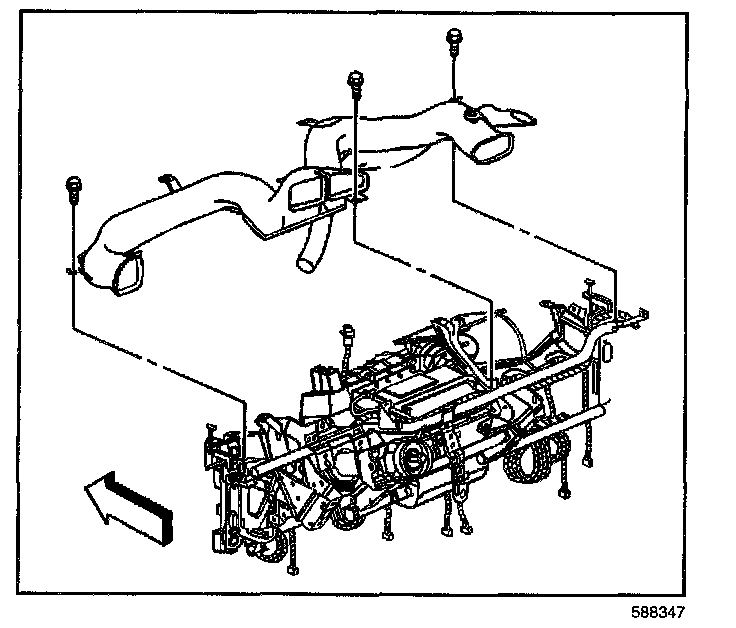 588347