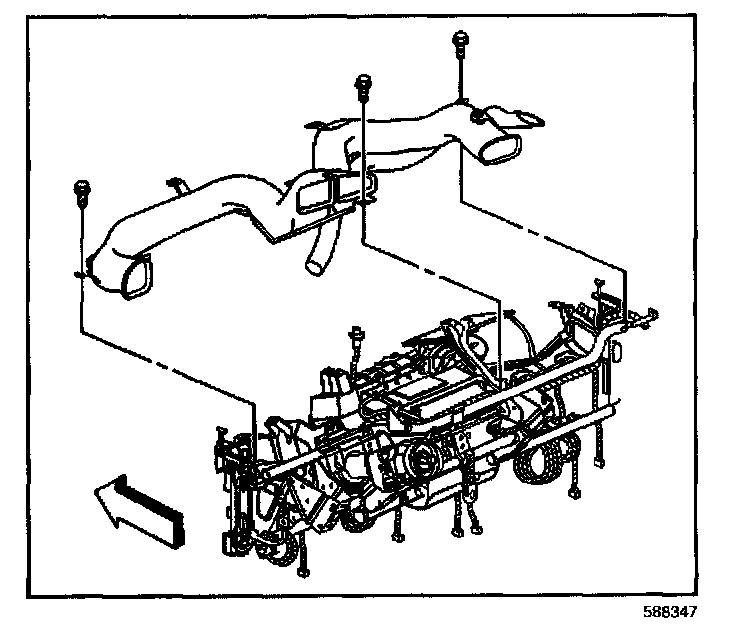 588347