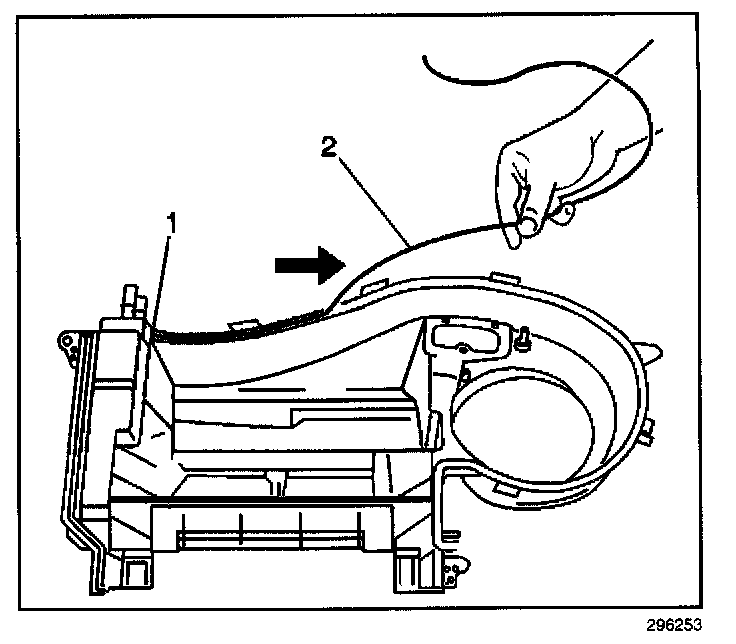 2
1
296253