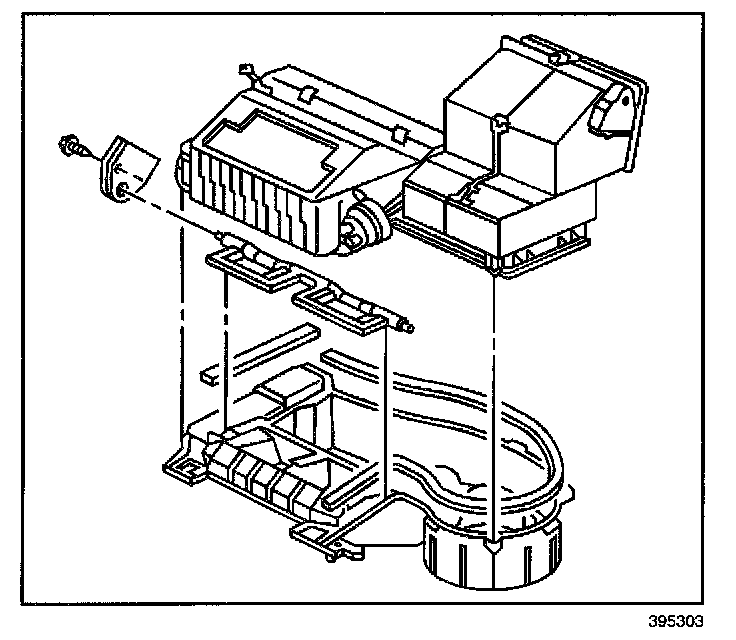 395303