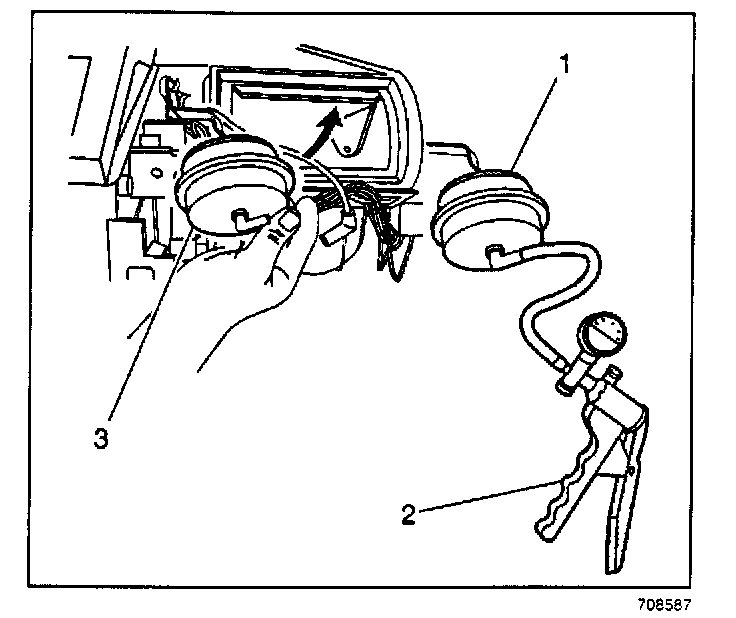 1
3
2
708587