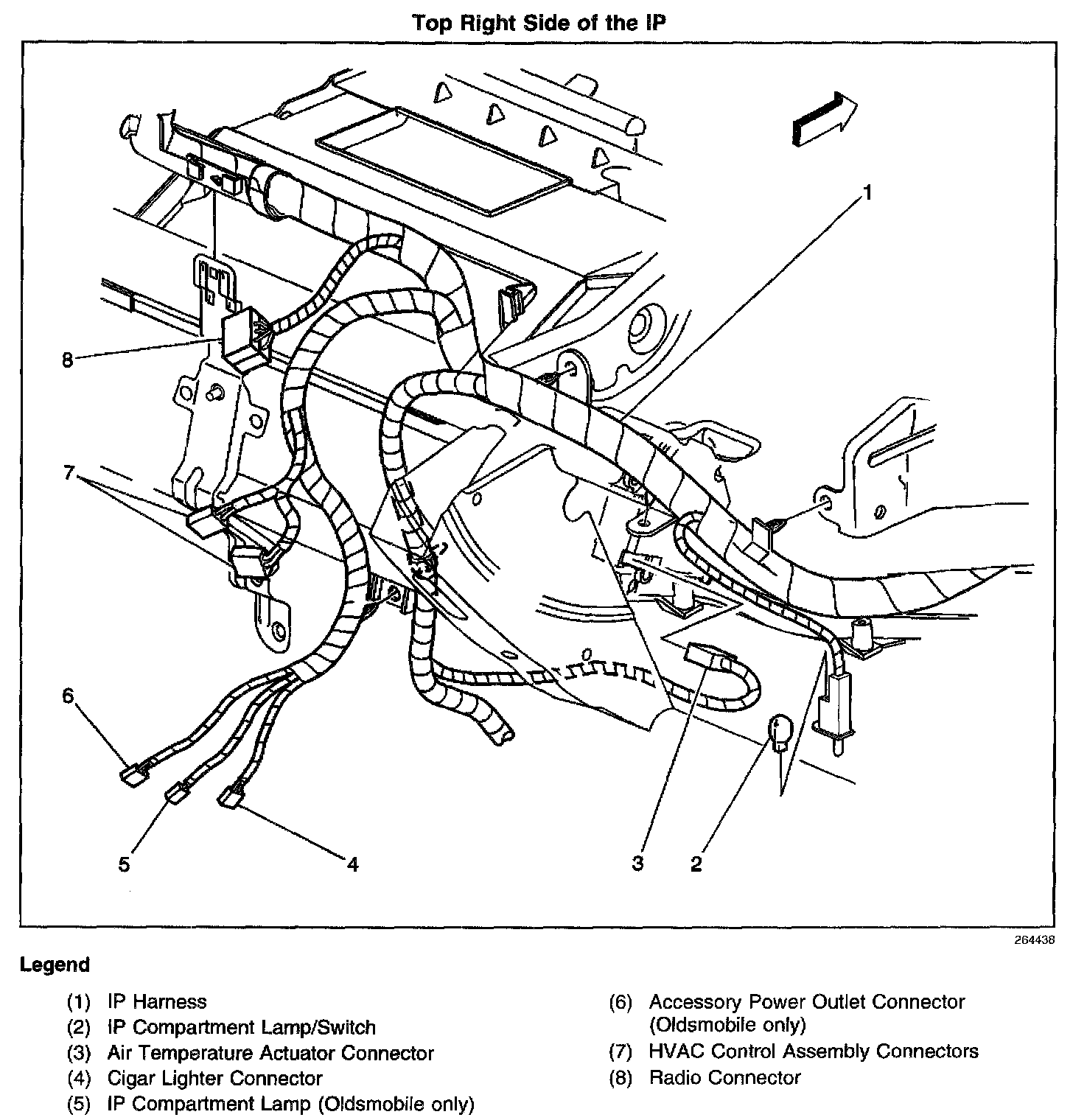 Top Right Side of the IP

1
8
7
6
5
4
3
2

264438

Legend

(1) IP Harness
(2) IP Compartment Lamp/Switch
(3) Air Temperature Actuator Connector
(4) Cigar Lighter Connector
(5) IP Compartment Lamp (Oldsmobile only)

(6) Accessory Power Outlet Connector (Oldsmobile only)
(7) HVAC Control Assembly Connectors
(8) Radio Connector