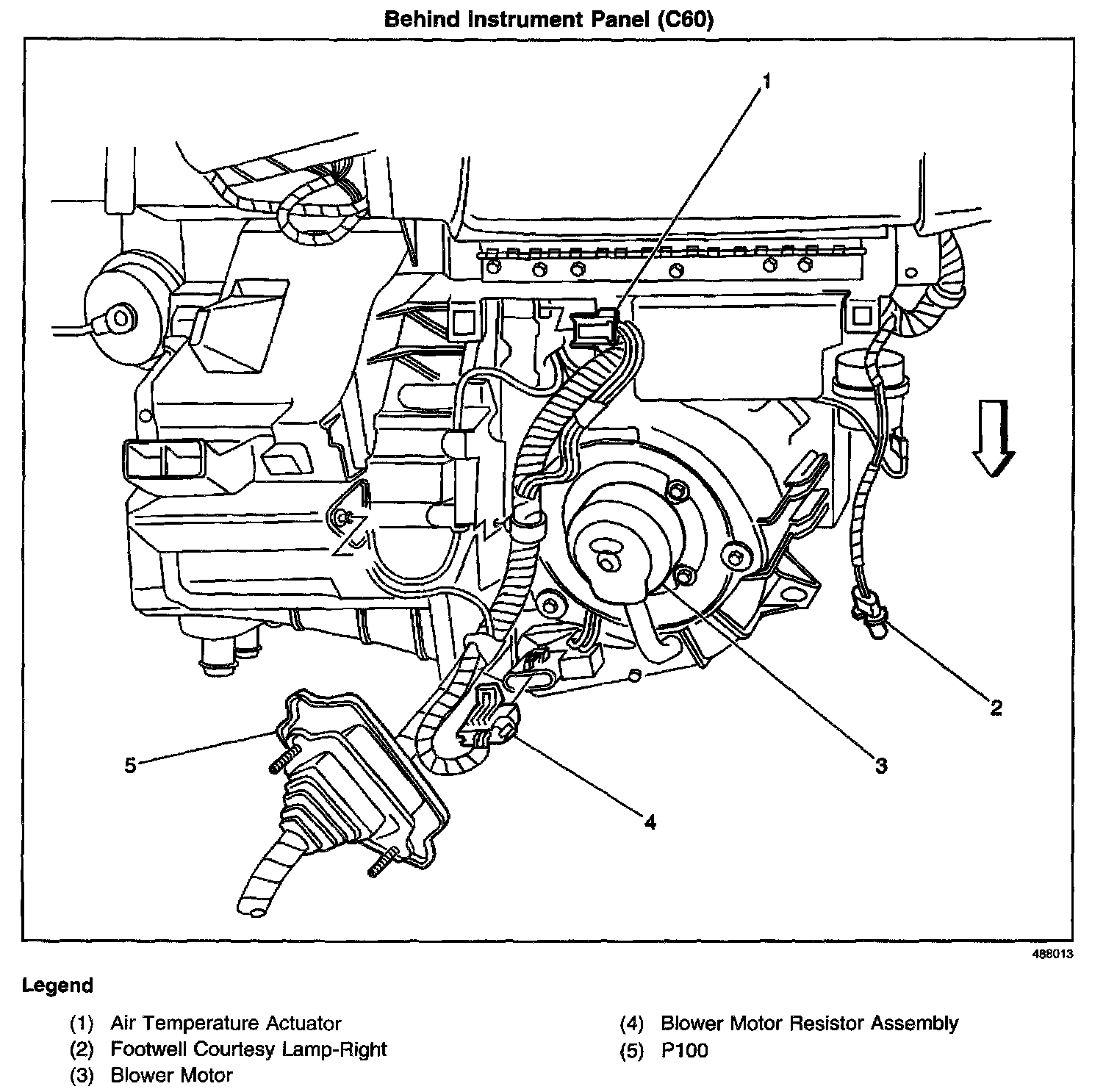 Behind Instrument Panel (C60)

1

2

3

4

5

488013

Legend

(1) Air Temperature Actuator
(2) Footwell Courtesy Lamp-Right
(3) Blower Motor

(4) Blower Motor Resistor Assembly
(5) P100