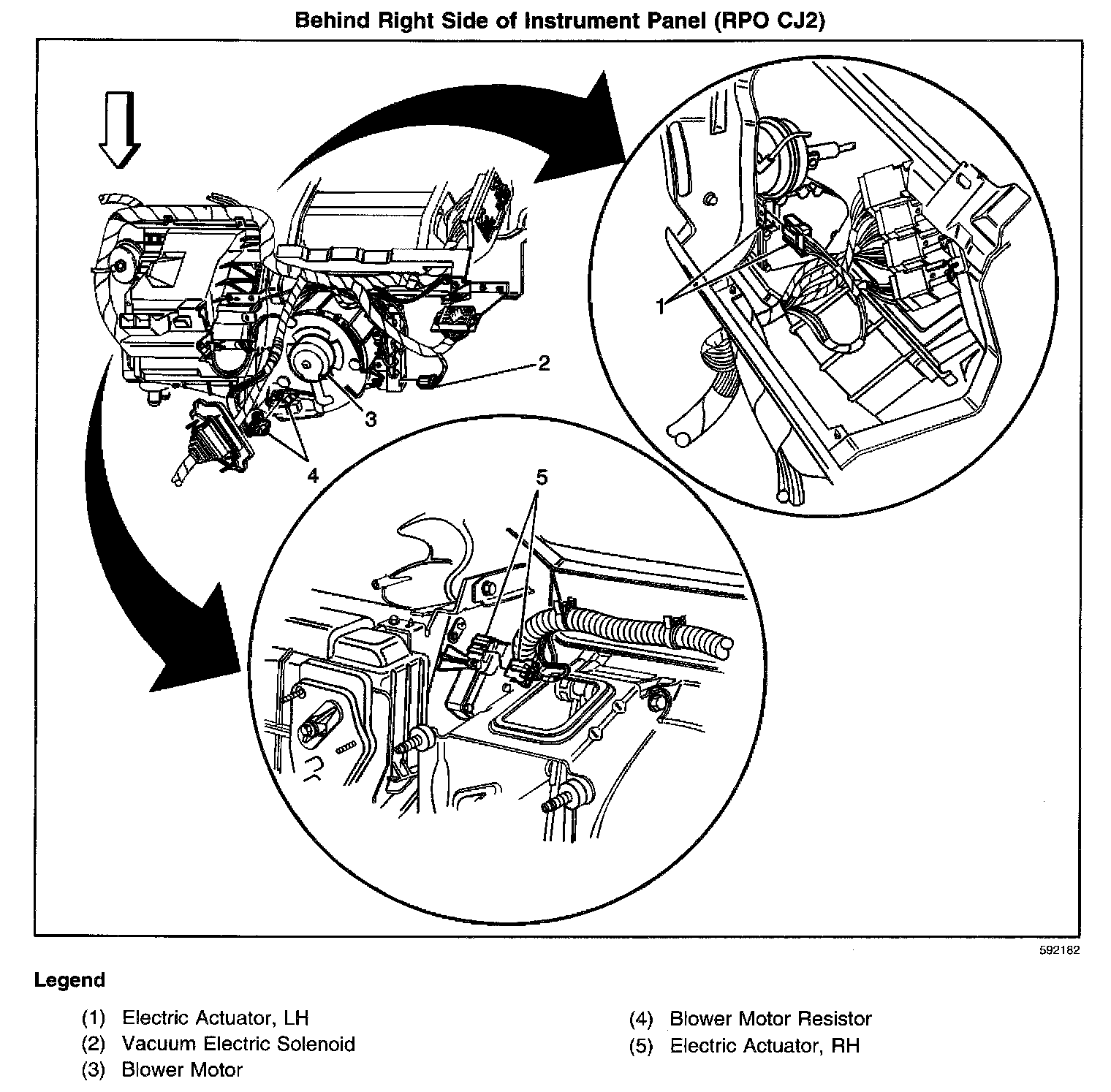 Behind Right Side of Instrument Panel (RPO CJ2)

1

2

3

4

5

592182

Legend

(1) Electric Actuator, LH
(2) Vacuum Electric Solenoid
(3) Blower Motor

(4) Blower Motor Resistor
(5) Electric Actuator, RH