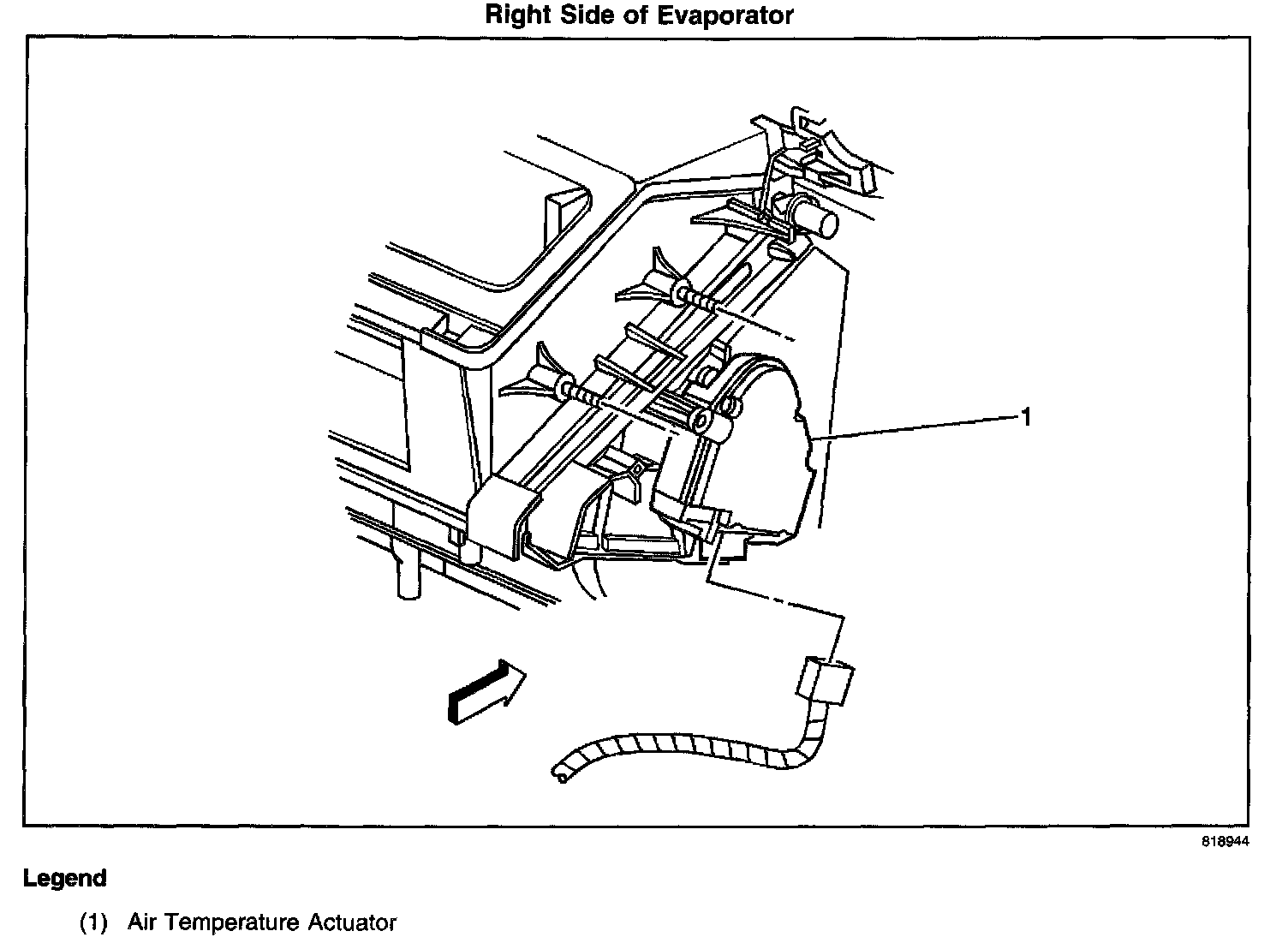 Right Side of Evaporator

1

818944

Legend

(1) Air Temperature Actuator