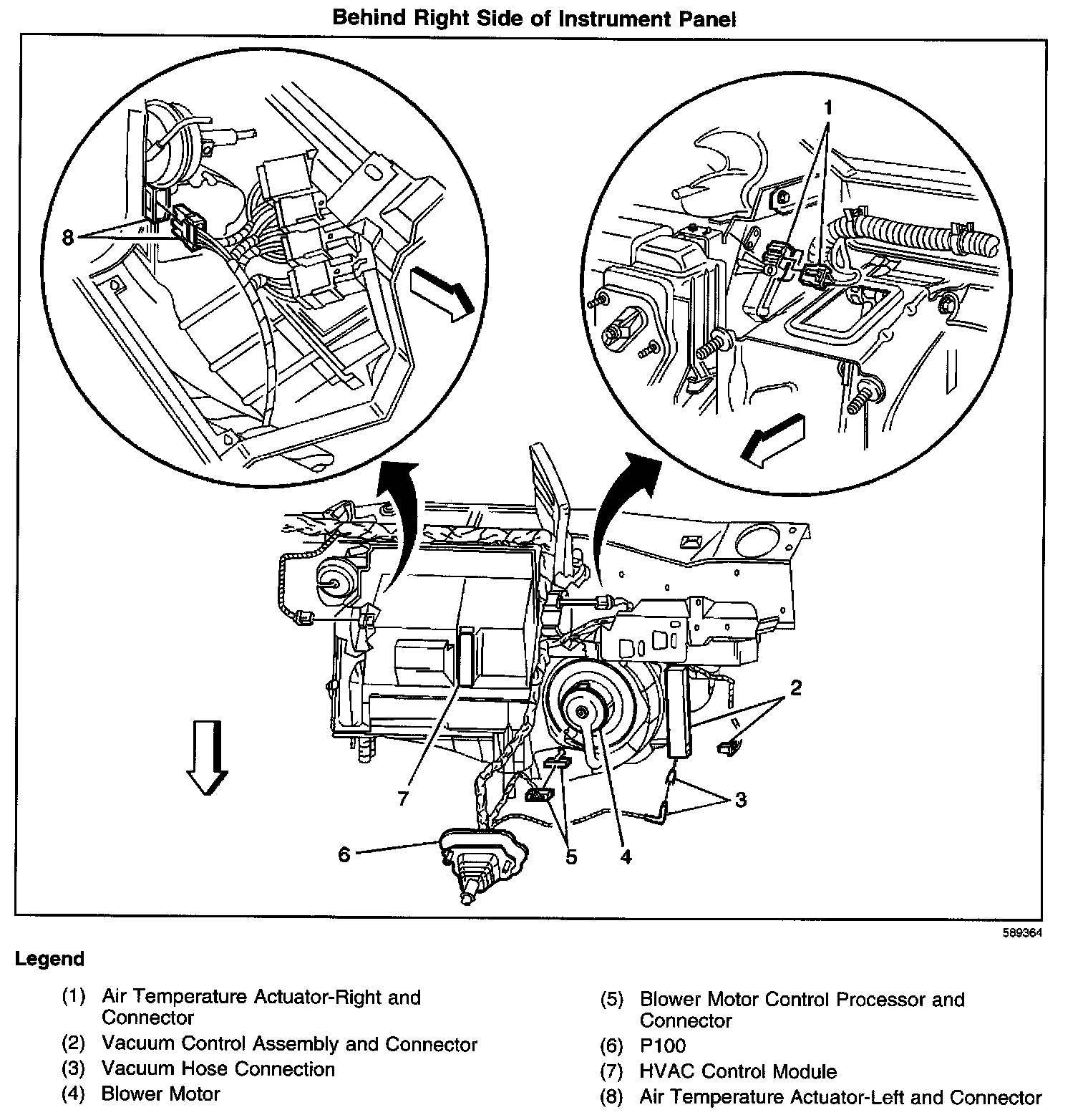 Behind Right Side of Instrument Panel

8

1

2

3

7

6

5

4

589364

Legend

(1) Air Temperature Actuator-Right and Connector

(2) Vacuum Control Assembly and Connector

(3) Vacuum Hose Connection

(4) Blower Motor

(5) Blower Motor Control Processor and Connector

(6) P100

(7) HVAC Control Module

(8) Air Temperature Actuator-Left and Connector