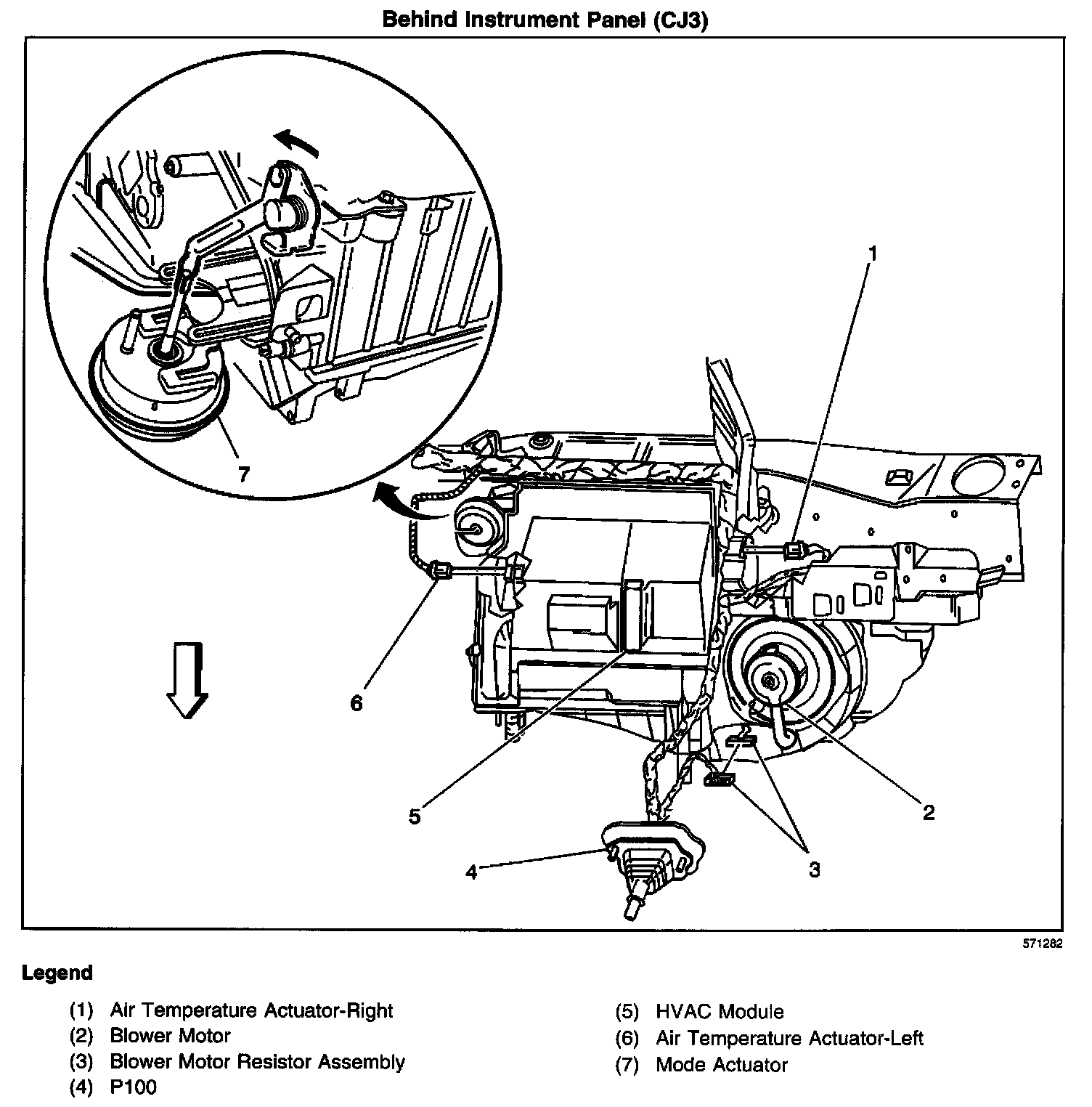 Behind Instrument Panel (CJ3)

7

1

6

5

4

3

2

571282

Legend

(1) Air Temperature Actuator-Right
(2) Blower Motor
(3) Blower Motor Resistor Assembly
(4) P100

(5) HVAC Module
(6) Air Temperature Actuator-Left
(7) Mode Actuator