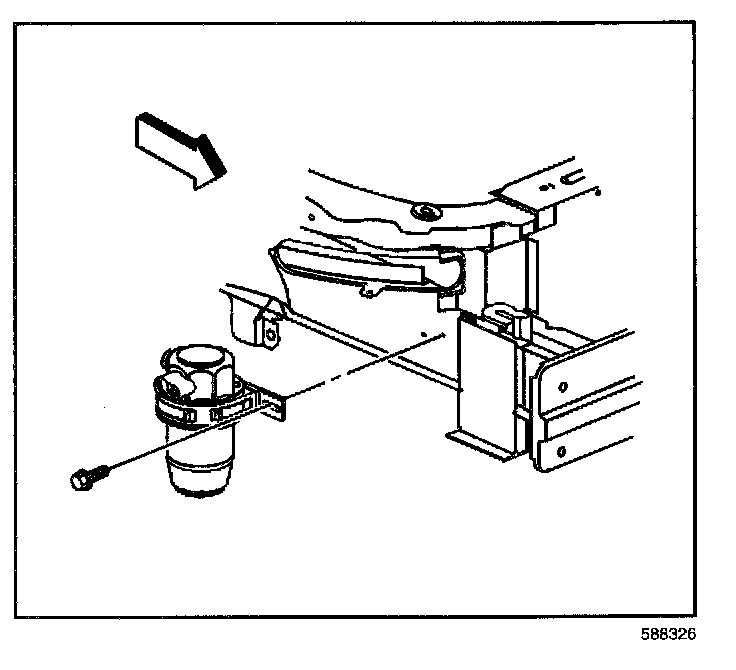 586326