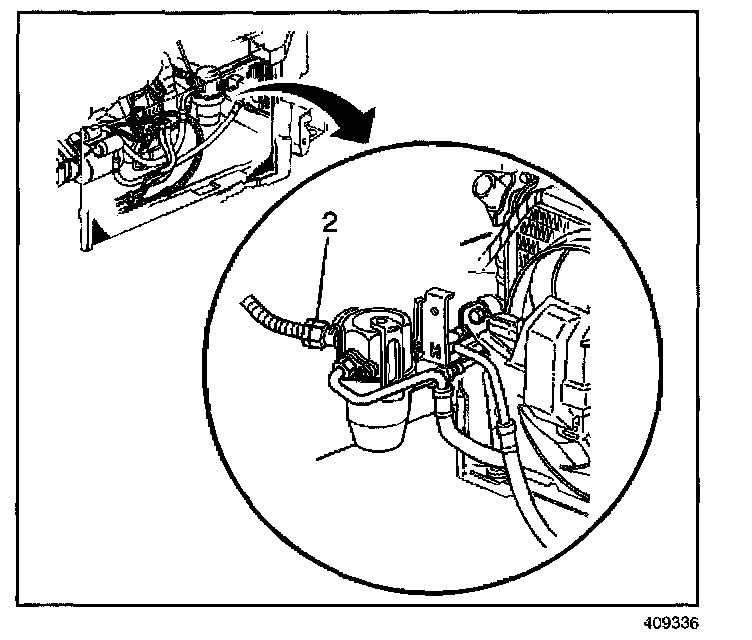 2

409336